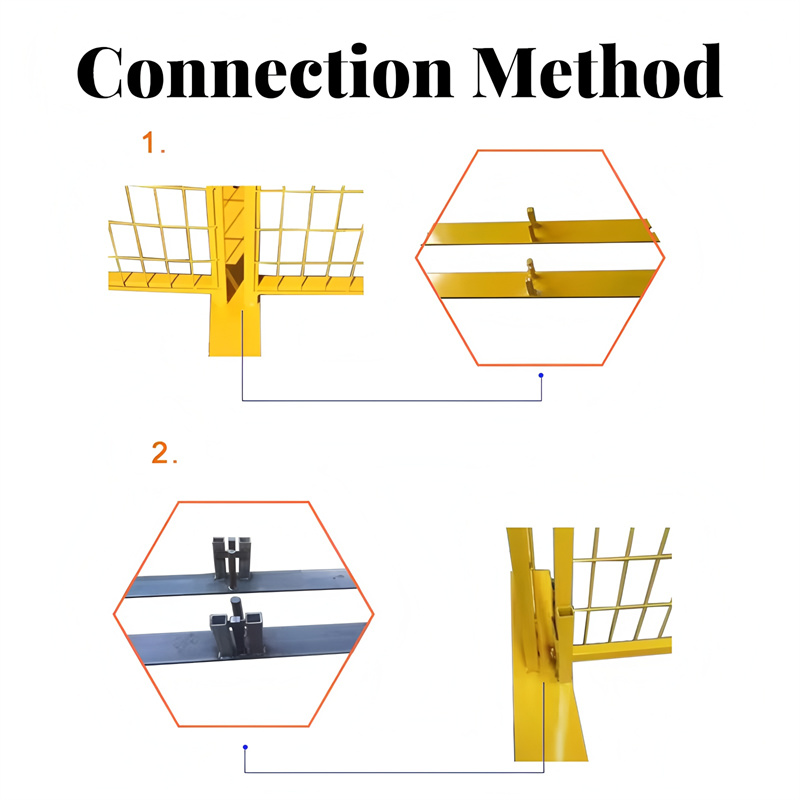 Connection Method

1.

2.