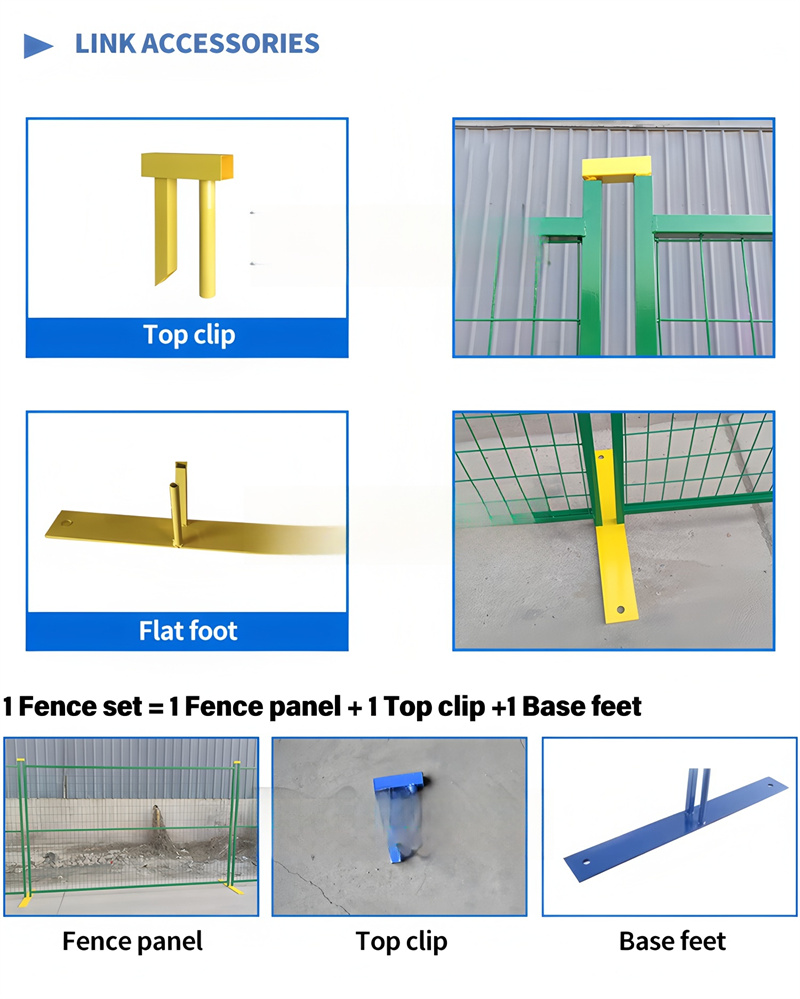 LINK ACCESSORIES

Top clip

Flat foot

1 Fence set = 1 Fence panel + 1 Top clip +1 Base feet

Fence panel

Top clip

Base feet