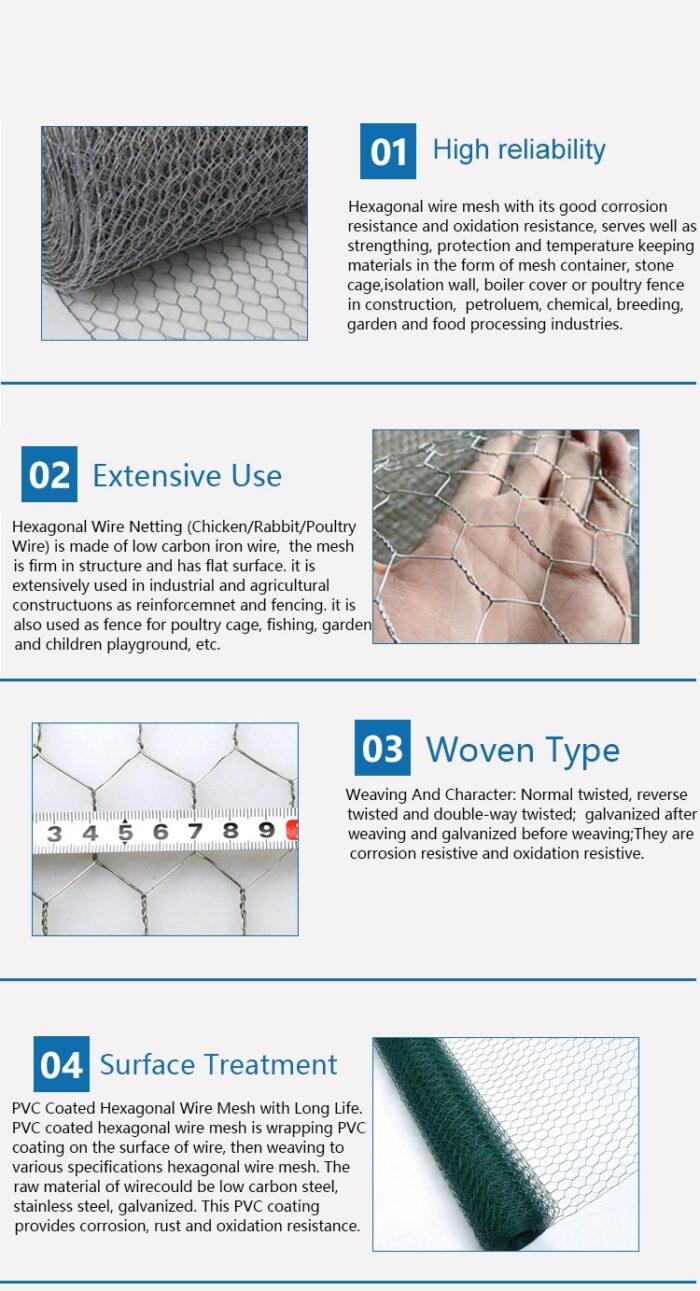 01 High reliability

Hexagonal wire mesh with its good corrosion resistance and oxidation resistance, serves well as strengthing, protection and temperature keeping materials in the form of mesh container, stone cage,isolation wall, boiler cover or poultry fence in construction, petroluem, chemical, breeding, garden and food processing industries.

02 Extensive Use

Hexagonal Wire Netting (Chicken/Rabbit/Poultry Wire) is made of low carbon iron wire, the mesh is firm in structure and has flat surface. it is extensively used in industrial and agricultural constructuons as reinforcemnet and fencing. it is also used as fence for poultry cage, fishing, garden and children playground, etc.

3 4 5 6 7 8 9

03 Woven Type

Weaving And Character: Normal twisted, reverse twisted and double-way twisted; galvanized after weaving and galvanized before weaving;They are corrosion resistive and oxidation resistive.

04 Surface Treatment

PVC Coated Hexagonal Wire Mesh with Long Life. PVC coated hexagonal wire mesh is wrapping PVC coating on the surface of wire, then weaving to various specifications hexagonal wire mesh. The raw material of wirecould be low carbon steel, stainless steel, galvanized. This PVC coating provides corrosion, rust and oxidation resistance.